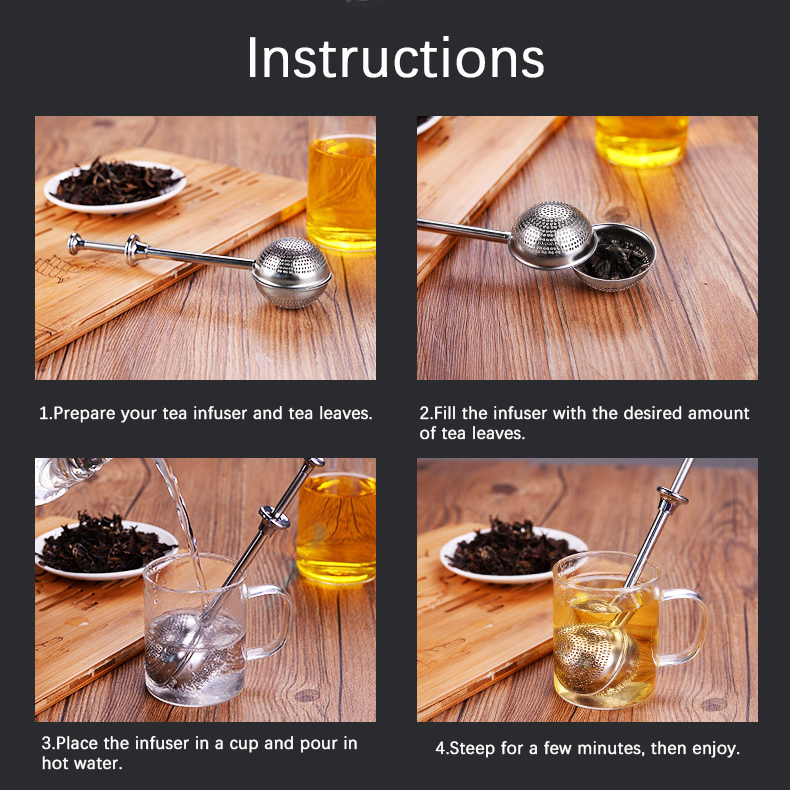 Instructions

1.Prepare your tea infuser and tea leaves.

2.Fill the infuser with the desired amount of tea leaves.

3.Place the infuser in a cup and pour in hot water.

4.Steep for a few minutes, then enjoy.